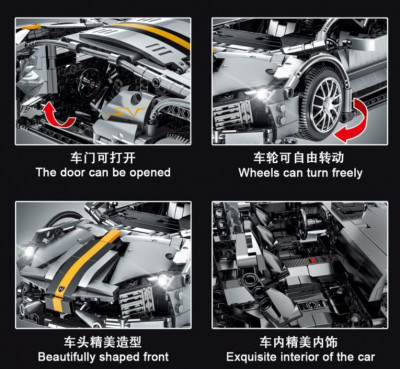 车门可打开
The door can be opened

车轮可自由转动
Wheels can turn freely

车头精美造型
Beautifully shaped front

车内精美内饰
Exquisite interior of the car