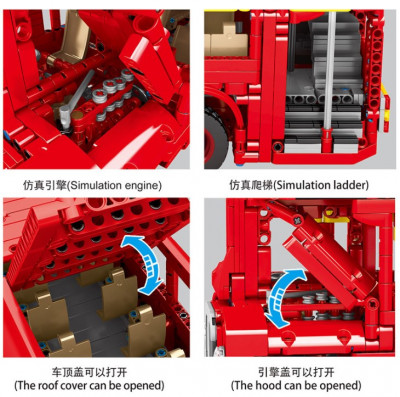 仿真引擎(Simulation engine)

仿真爬梯(Simulation ladder)

车顶盖可以打开
(The roof cover can be opened)

引擎盖可以打开
(The hood can be opened)