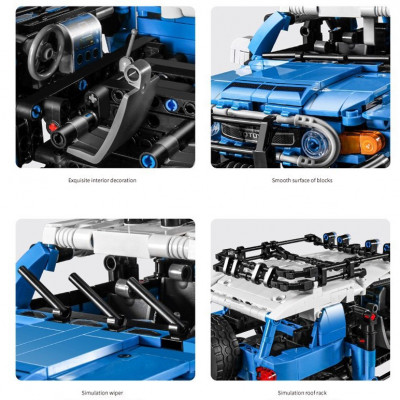 Exquisite interior decoration

Smooth surface of blocks

Simulation wiper

Simulation roof rack