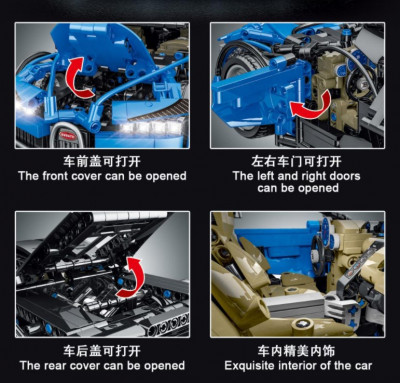 车前盖可打开
The front cover can be opened

左右车门可打开
The left and right doors can be opened

车后盖可打开
The rear cover can be opened

车内精美内饰
Exquisite interior of the car