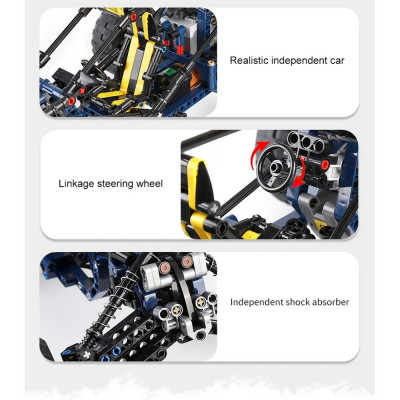 Realistic independent car

Linkage steering wheel

Independent shock absorber